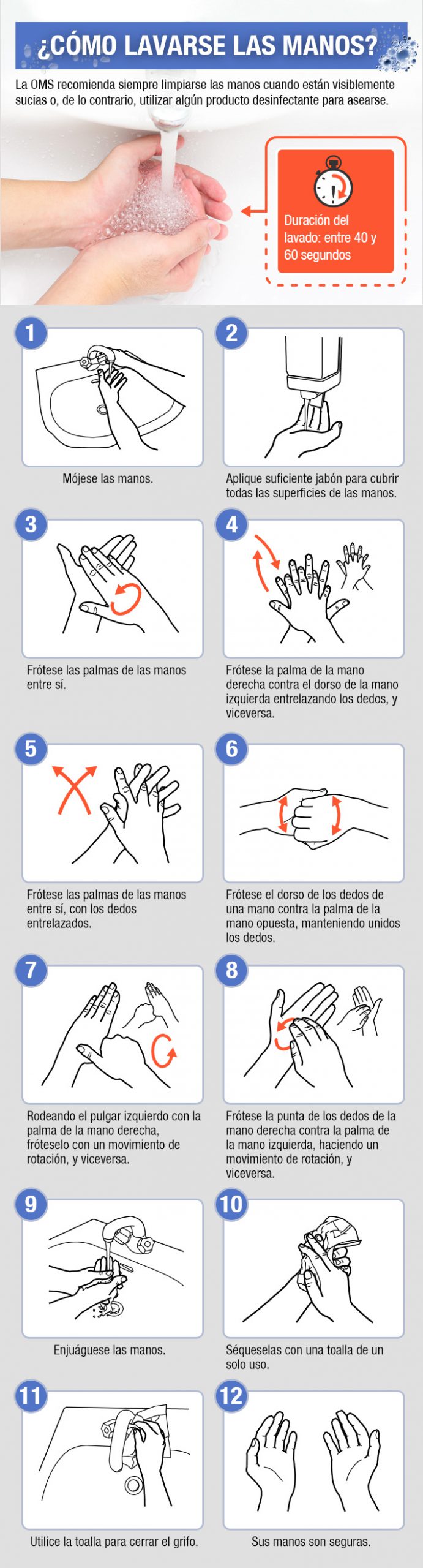 ¿CÓMO LAVARSE LAS MANOS?

La OMS recomienda siempre limpiarse las manos cuando están visiblemente sucias o, de lo contrario, utilizar algún producto desinfectante para asearse.

Duración del lavado: entre 40 y 60 segundos

1
Mójese las manos.

2
Aplique suficiente jabón para cubrir todas las superficies de las manos.

3
Frótese las palmas de las manos entre sí.

4
Frótese la palma de la mano derecha contra el dorso de la mano izquierda entrelazando los dedos, y viceversa.

5
Frótese las palmas de las manos entre sí, con los dedos entrelazados.

6
Frótese el dorso de los dedos de una mano contra la palma de la mano opuesta, manteniendo unidos los dedos.

7
Rodeando el pulgar izquierdo con la palma de la mano derecha, fróteselo con un movimiento de rotación, y viceversa.

8
Frótese la punta de los dedos de la mano derecha contra la palma de la mano izquierda, haciendo un movimiento de rotación, y viceversa.

9
Enjuáguese las manos.

10
Séqueselas con una toalla de un solo uso.

11
Utilice la toalla para cerrar el grifo.

12
Sus manos son seguras.